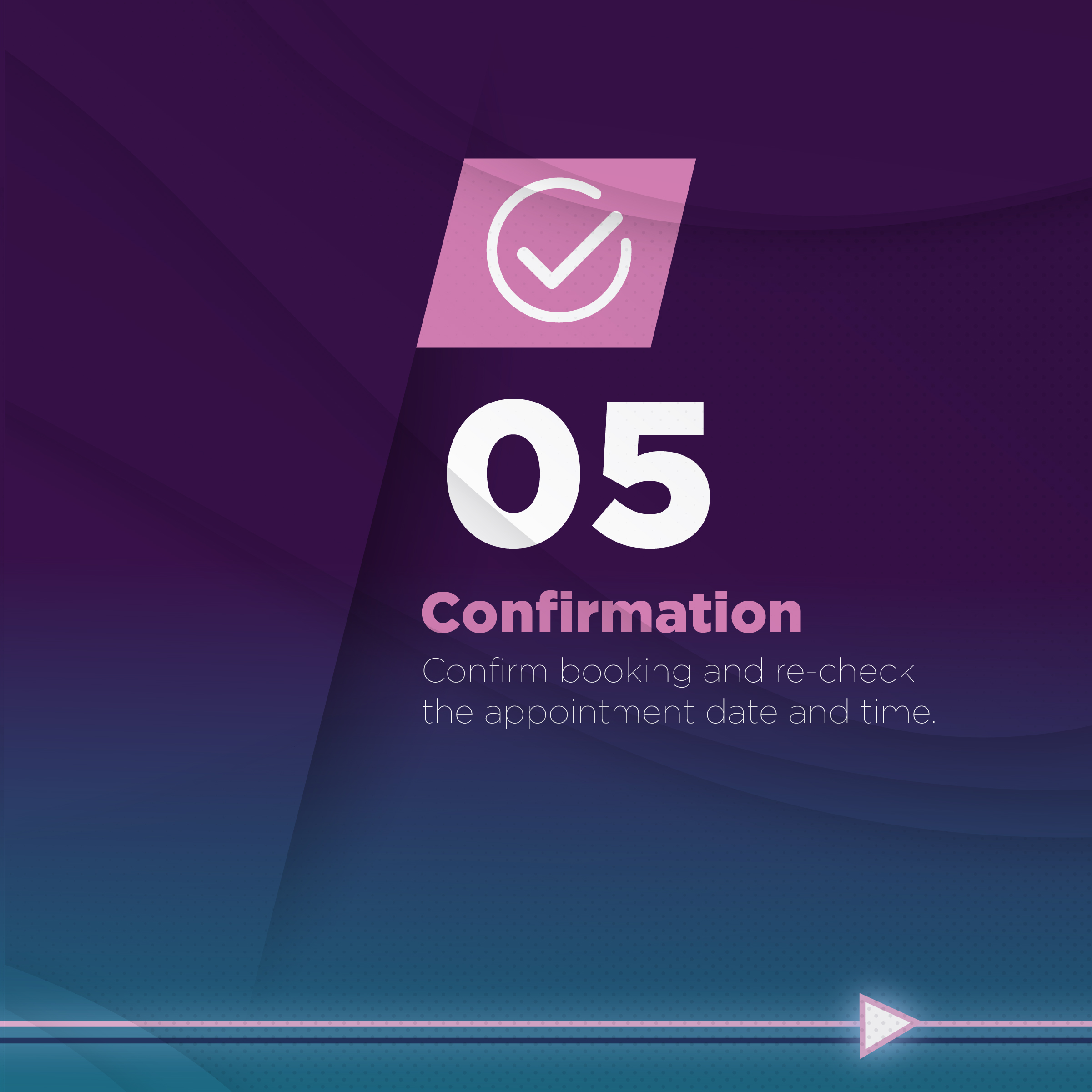 05

Confirmation

Confirm booking and re-check the appointment date and time.